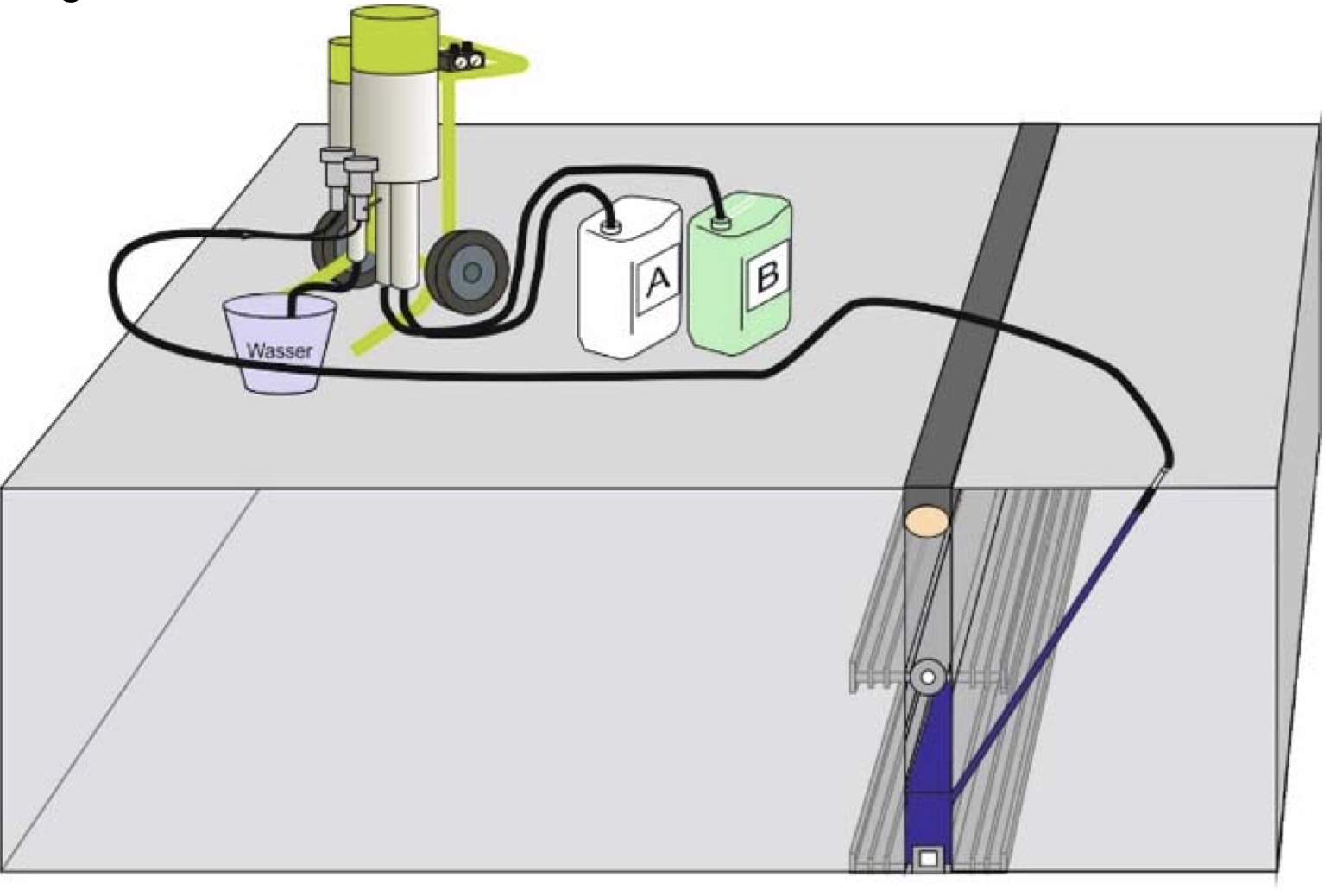 Wasser
A
B